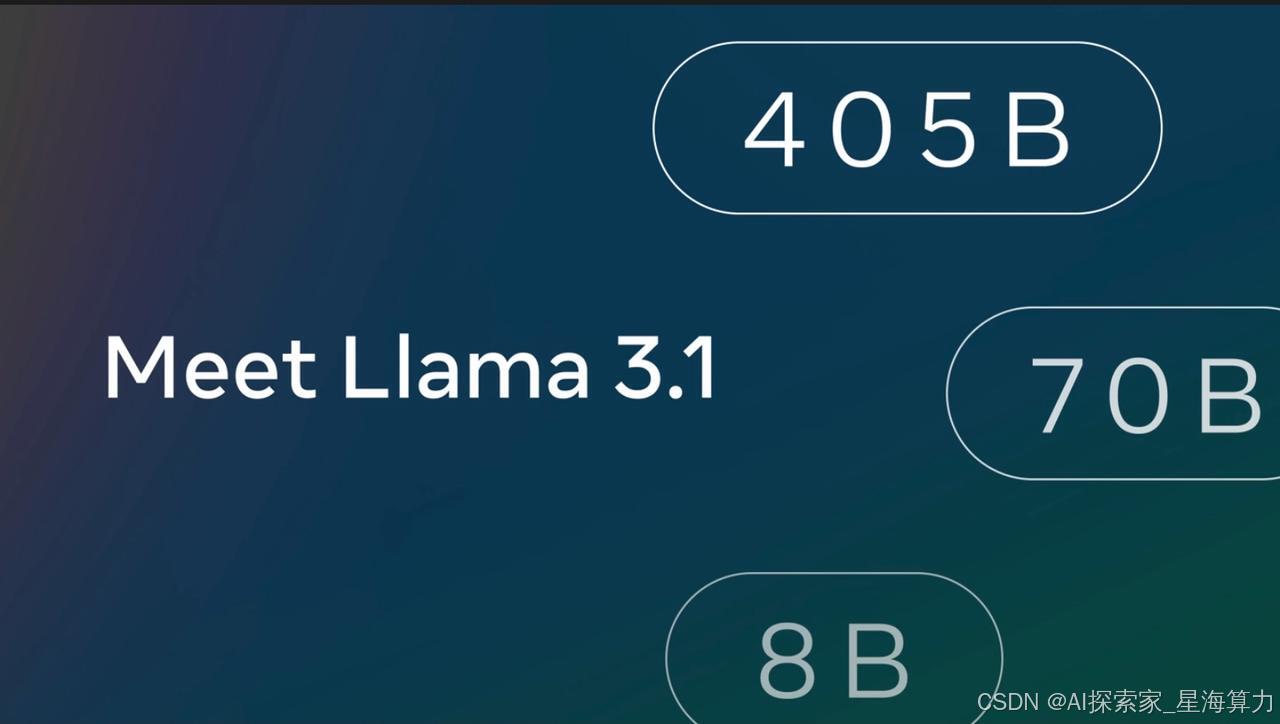 405B

Meet Llama 3.1

70B

8B

CSDN @AI探索家_星海算力